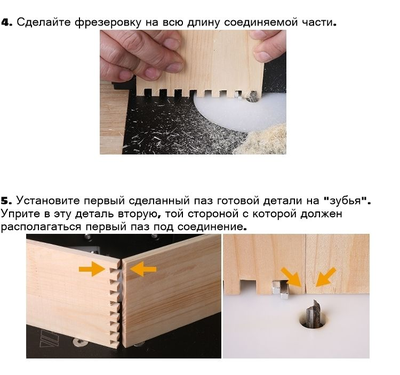 4. Сделайте фрезеровку на всю длину соединяемой части.

5. Установите первый сделанный паз готовой детали на "зубья". Уприте в эту деталь вторую, той стороной с которой должен располагаться первый паз под соединение.