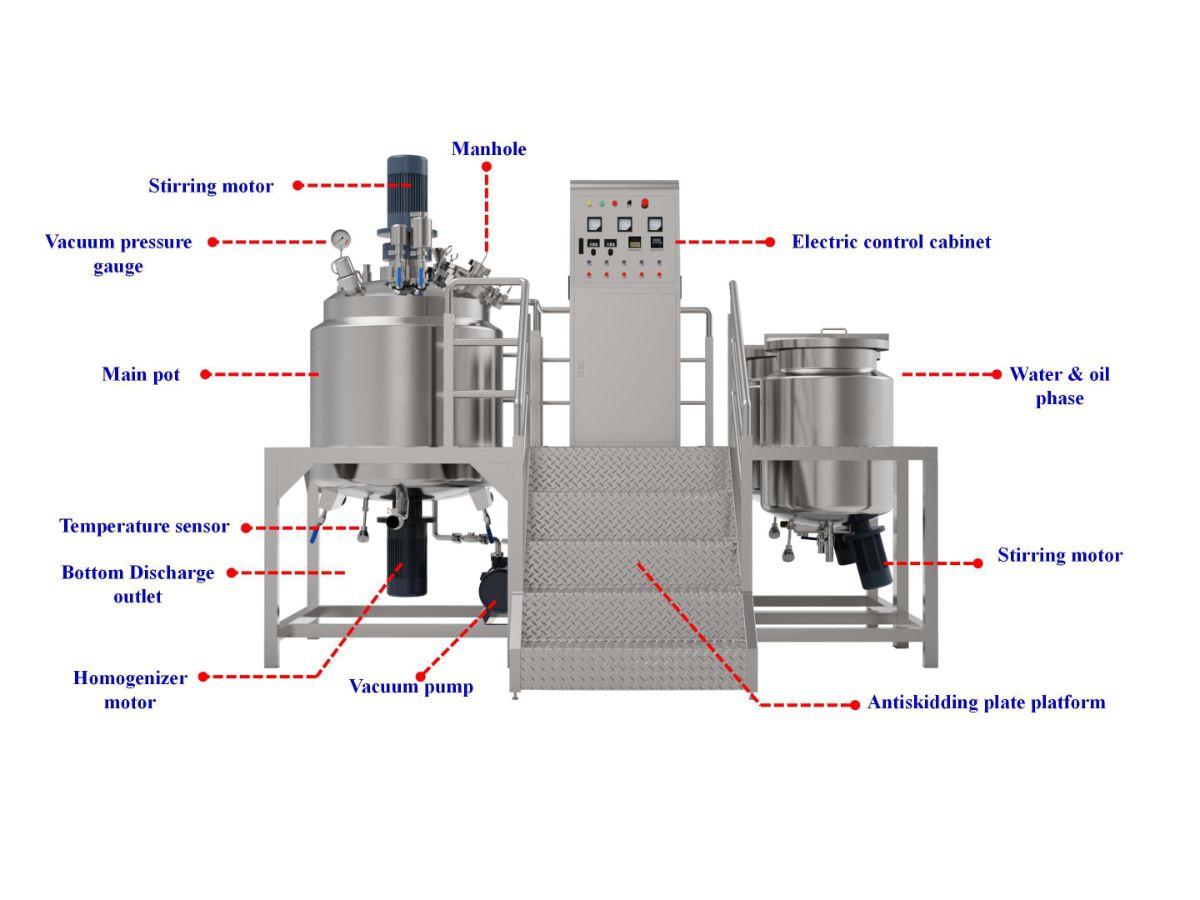 Manhole

Stirring motor

Vacuum pressure gauge

Electric control cabinet

Main pot

Water & oil phase

Temperature sensor

Bottom Discharge outlet

Stirring motor

Homogenizer motor

Vacuum pump

Antiskidding plate platform