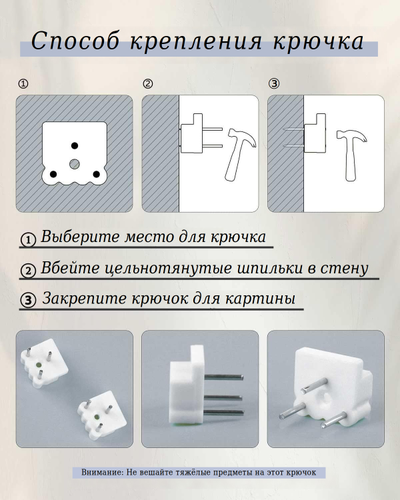 Способ крепления крючка

①

②

③

① Выберите место для крючка

② Вбейте цельнотянутые шпильки в стену

③ Закрепите крючок для картины

Внимание: Не вешайте тяжёлые предметы на этот крючок