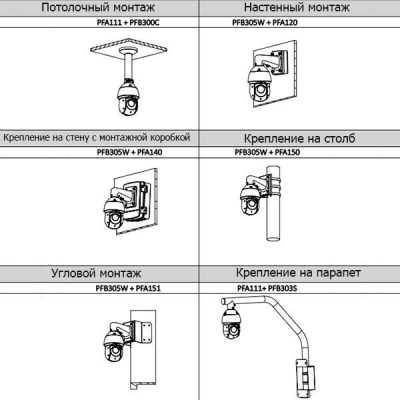 | Потолочный монтаж | Настенный монтаж |
|---|---|
| PFA111 + PFB300C | PFB305W + PFA120 |
| Крепление на стену с монтажной коробкой | Крепление на столб |
| PFB305W + PFA140 | PFB305W + PFA150 |
| Угловой монтаж | Крепление на парапет |
| PFB305W + PFA151 | PFA111+ PFB303S |