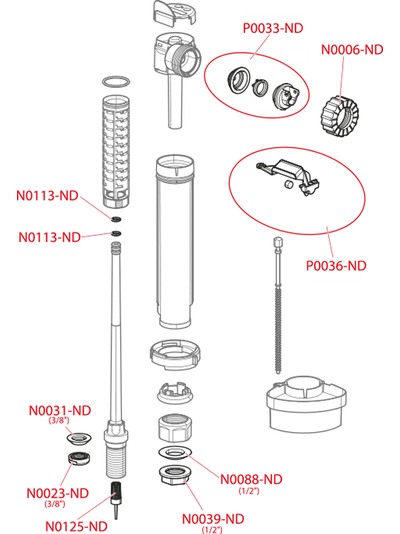 P0033-ND

N0006-ND

N0113-ND

N0113-ND

P0036-ND

N0031-ND
(3/8")

N0023-ND
(3/8")

N0125-ND

N0088-ND
(1/2")

N0039-ND
(1/2")