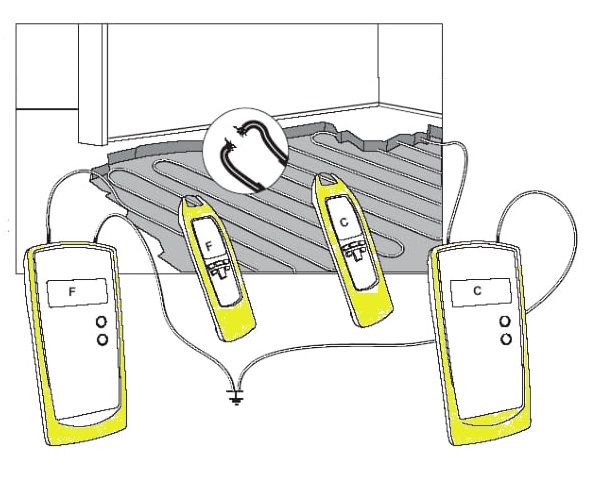 F

F

C

C