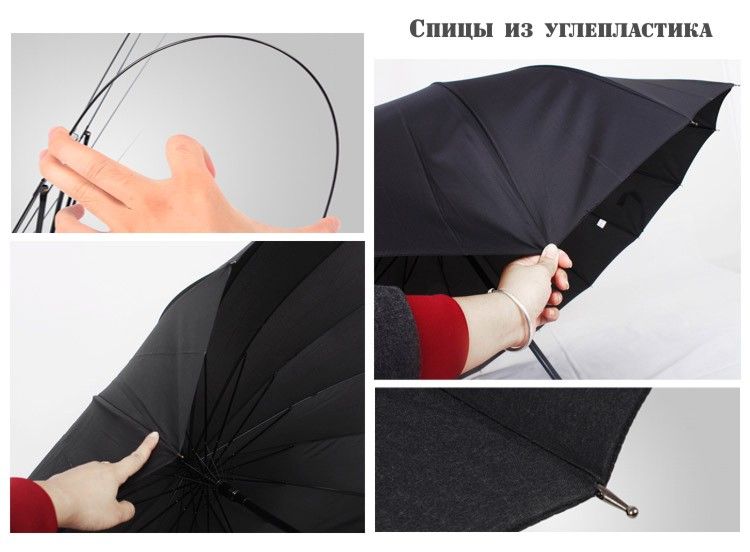 Спицы из углепластика