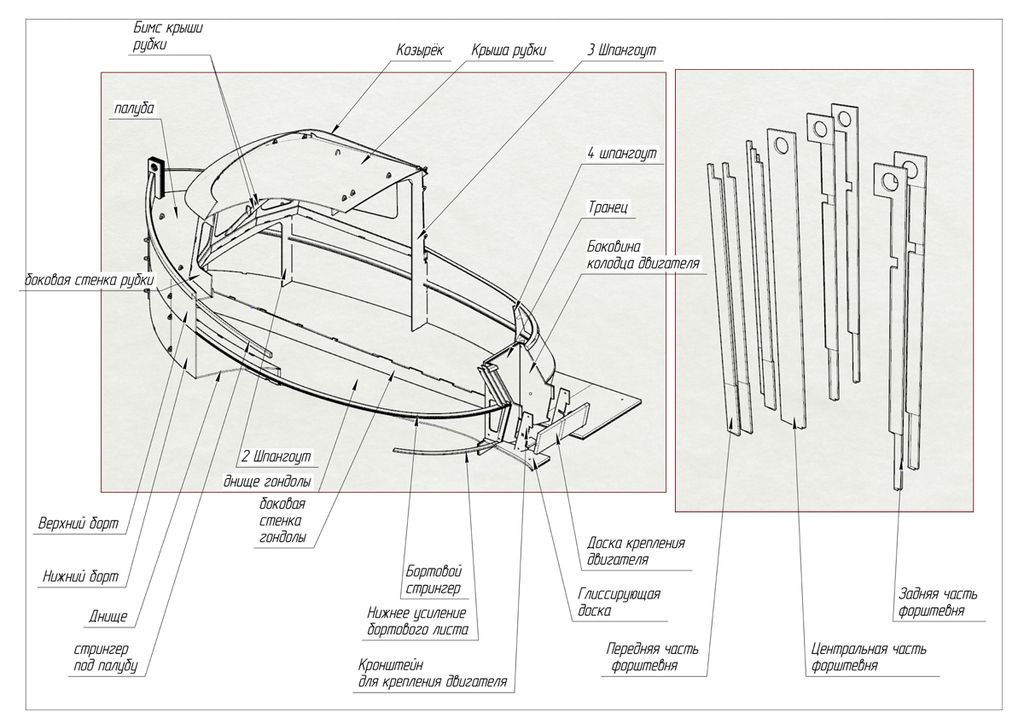 Бимс крыши рубки

Козырёк

Крыша рубки

3 Шпангоут

палуба

4 шпангоут

Транец

Боковина колодца двигателя

боковая стенка рубки

2 Шпангоут

днище гондолы

боковая стенка гондолы

Верхний борт

Нижний борт

Днище

стрингер под палубу

Бортовой стрингер

Нижнее усиление бортового листа

Кронштейн для крепления двигателя

Доска крепления двигателя

Глиссирующая доска

Передняя часть форштевня

Центральная часть форштевня

Задняя часть форштевня