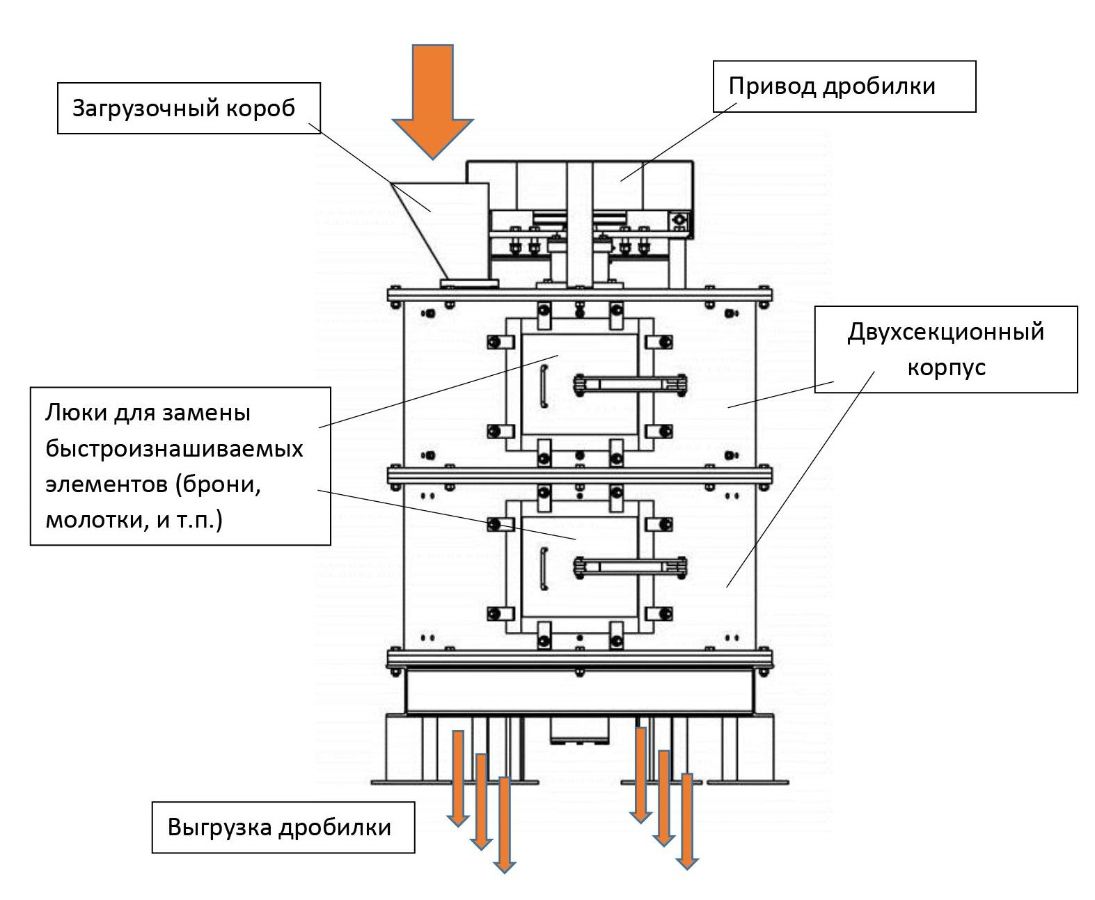 Загрузочный короб

Привод дробилки

Двухсекционный корпус

Люки для замены быстроизнашиваемых элементов (брони, молотки, и т.п.)

Выгрузка дробилки