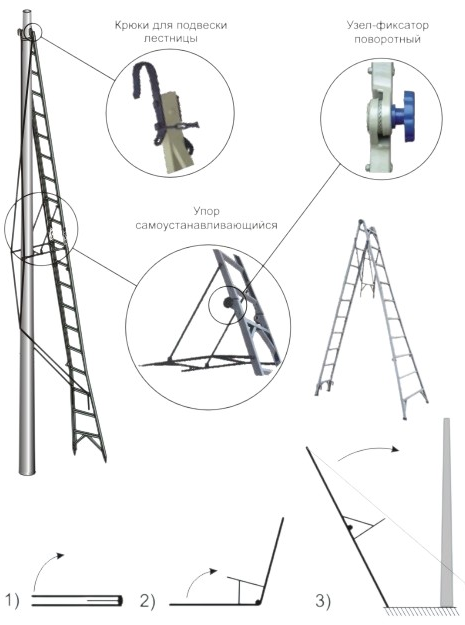 Крюки для подвески лестницы

Узел-фиксатор поворотный

Упор самоустанавливающийся

1)

2)

3)