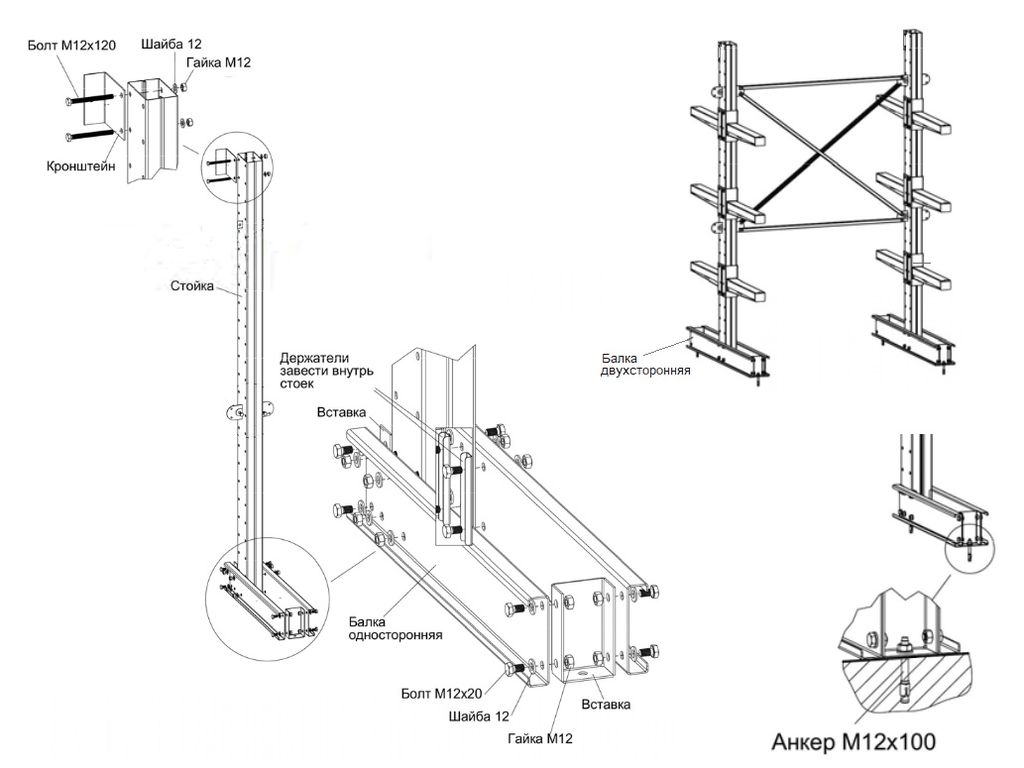 Болт М12х120

Шайба 12

Гайка М12

Кронштейн

Стойка

Держатели завести внутрь стоек

Вставка

Балка односторонняя

Болт М12х20

Шайба 12

Гайка М12

Вставка

Балка двухсторонняя

Анкер М12х100