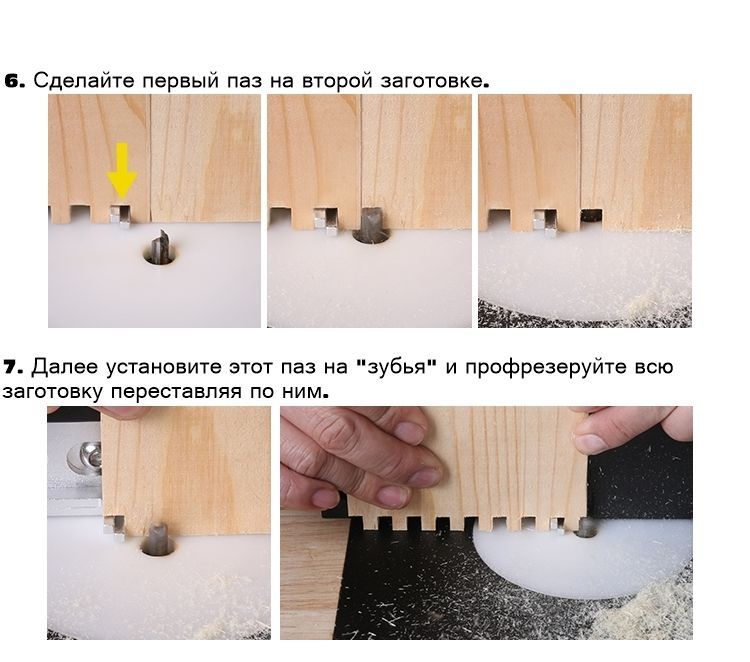 6. Сделайте первый паз на второй заготовке.

7. Далее установите этот паз на "зубья" и профрезеруйте всю заготовку переставляя по ним.