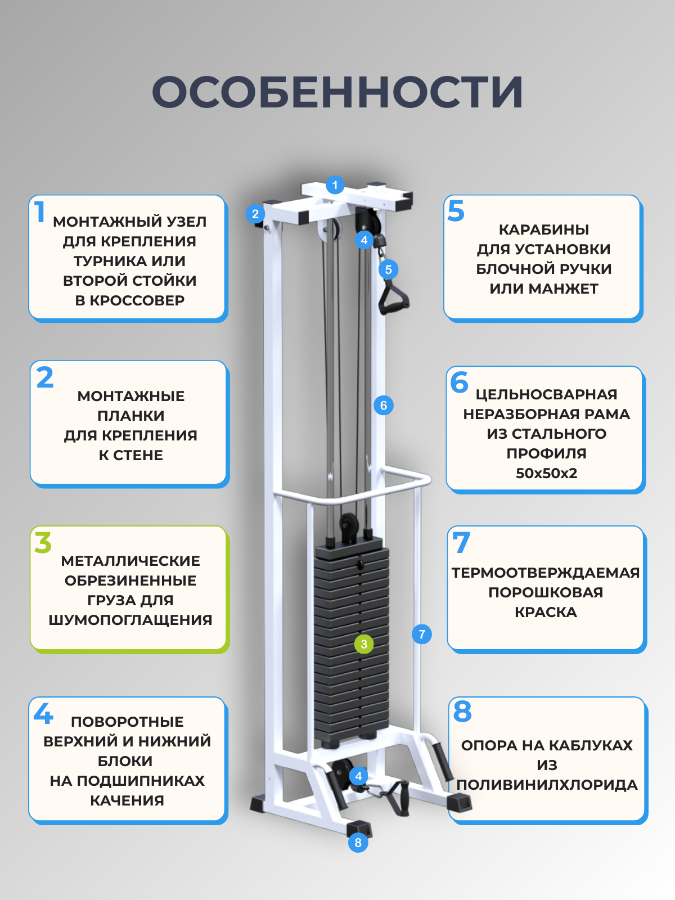 ОСОБЕННОСТИ

1 МОНТАЖНЫЙ УЗЕЛ ДЛЯ КРЕПЛЕНИЯ ТУРНИКА ИЛИ ВТОРОЙ СТОЙКИ В КРОССОВЕР

2 МОНТАЖНЫЕ ПЛАНКИ ДЛЯ КРЕПЛЕНИЯ К СТЕНЕ

3 МЕТАЛЛИЧЕСКИЕ ОБРЕЗИНЕННЫЕ ГРУЗА ДЛЯ ШУМОПОГЛАЩЕНИЯ

4 ПОВОРОТНЫЕ ВЕРХНИЙ И НИЖНИЙ БЛОКИ НА ПОДШИПНИКАХ КАЧЕНИЯ

1
2
4
5
6
3
7
4
8

5 КАРАБИНЫ ДЛЯ УСТАНОВКИ БЛОЧНОЙ РУЧКИ ИЛИ МАНЖЕТ

6 ЦЕЛЬНОСВАРНАЯ НЕРАЗБОРНАЯ РАМА ИЗ СТАЛЬНОГО ПРОФИЛЯ 50х50х2

7 ТЕРМООТВЕРЖДАЕМАЯ ПОРОШКОВАЯ КРАСКА

8 ОПОРА НА КАБЛУКАХ ИЗ ПОЛИВИНИЛХЛОРИДА