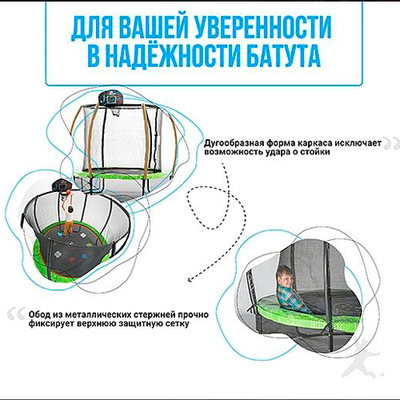 ДЛЯ ВАШЕЙ УВЕРЕННОСТИ В НАДЁЖНОСТИ БАТУТА

Дугообразная форма каркаса исключает возможность удара о стойки

Обод из металлических стержней прочно фиксирует верхнюю защитную сетку