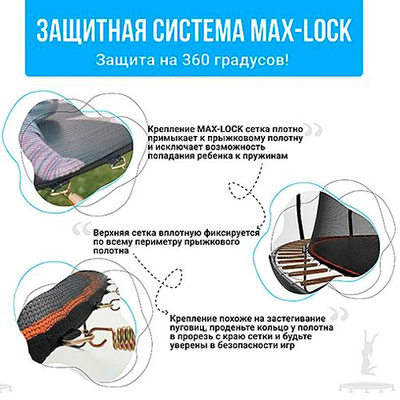 ЗАЩИТНАЯ СИСТЕМА MAX-LOCK
Защита на 360 градусов!

Крепление MAX-LOCK сетка плотно примыкает к прыжковому полотну и исключает возможность попадания ребенка к пружинам

Верхняя сетка вплотную фиксируется по всему периметру прыжкового полотна

Крепление похоже на застегивание пуговиц, проденьте кольцо у полотна в прорезь с краю сетки и будьте уверены в безопасности игр