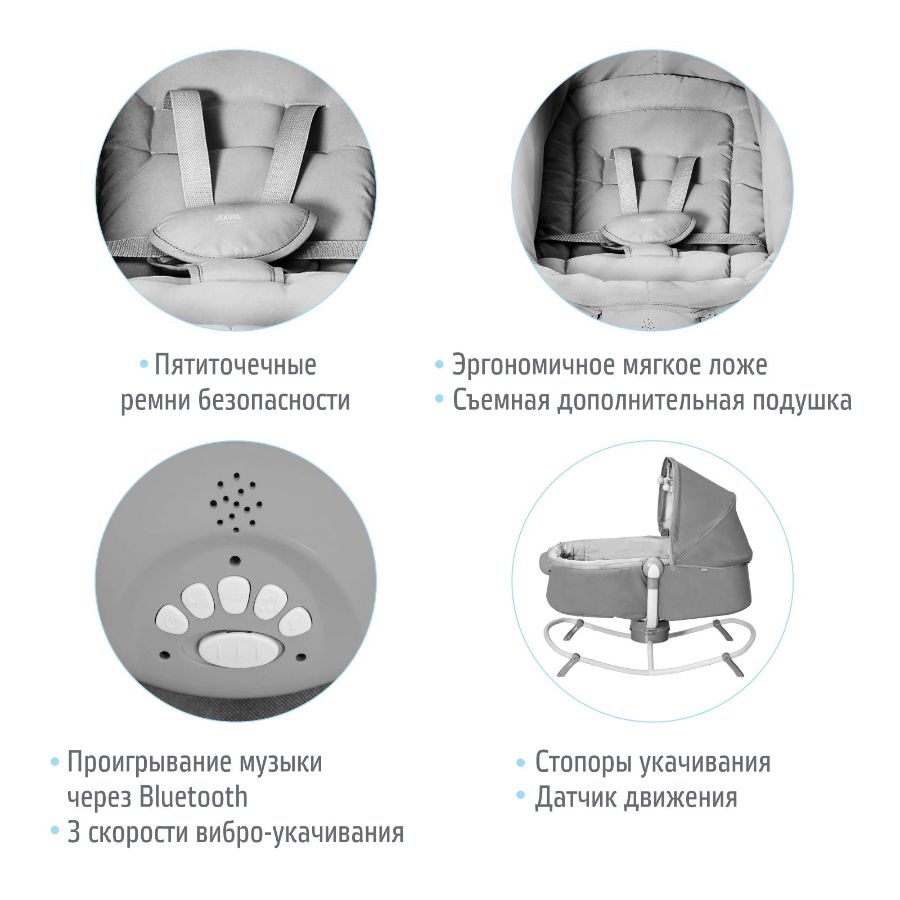 • Пятиточечные ремни безопасности

• Эргономичное мягкое ложе
• Съемная дополнительная подушка

• Проигрывание музыки через Bluetooth
• 3 скорости вибро-укачивания

• Стопоры укачивания
• Датчик движения