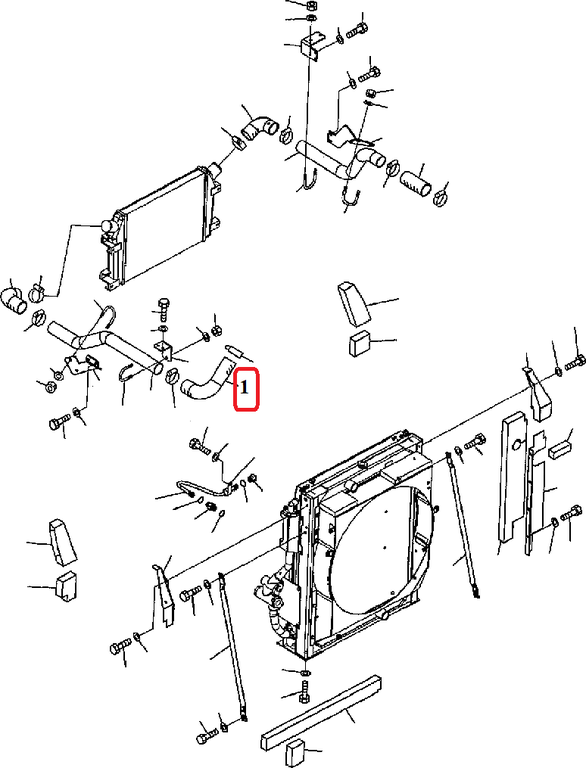 1