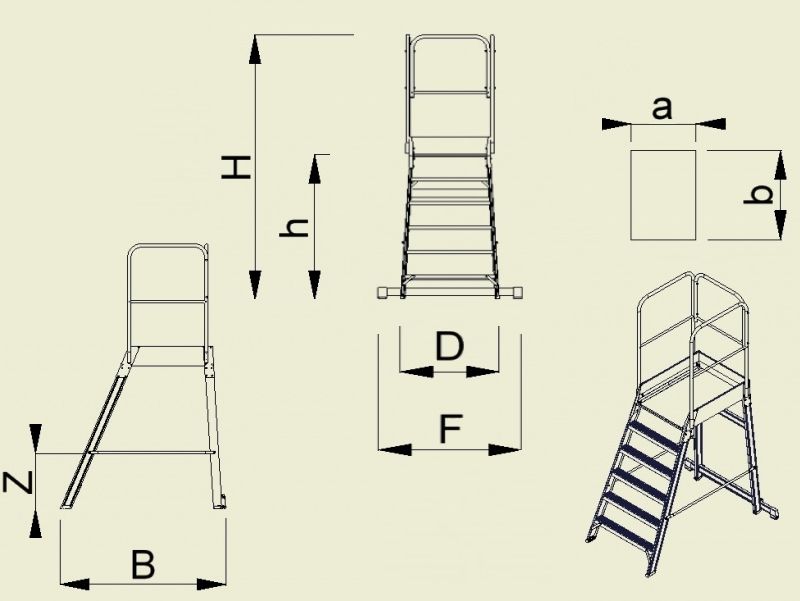 H
h
a
b
D
F
Z
B