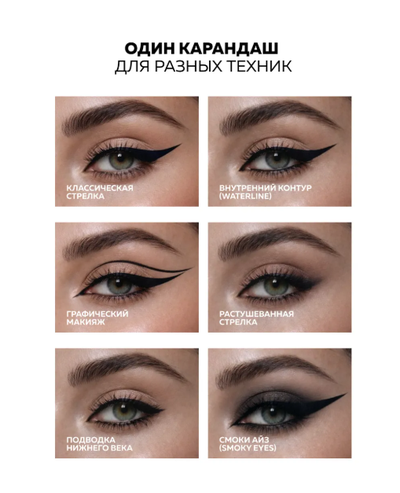 ОДИН КАРАНДАШ
ДЛЯ РАЗНЫХ ТЕХНИК

КЛАССИЧЕСКАЯ СТРЕЛКА

ВНУТРЕННИЙ КОНТУР (WATERLINE)

ГРАФИЧЕСКИЙ МАКИЯЖ

РАСТУШЕВАННАЯ СТРЕЛКА

ПОДВОДКА НИЖНЕГО ВЕКА

СМОКИ АЙЗ (SMOKY EYES)