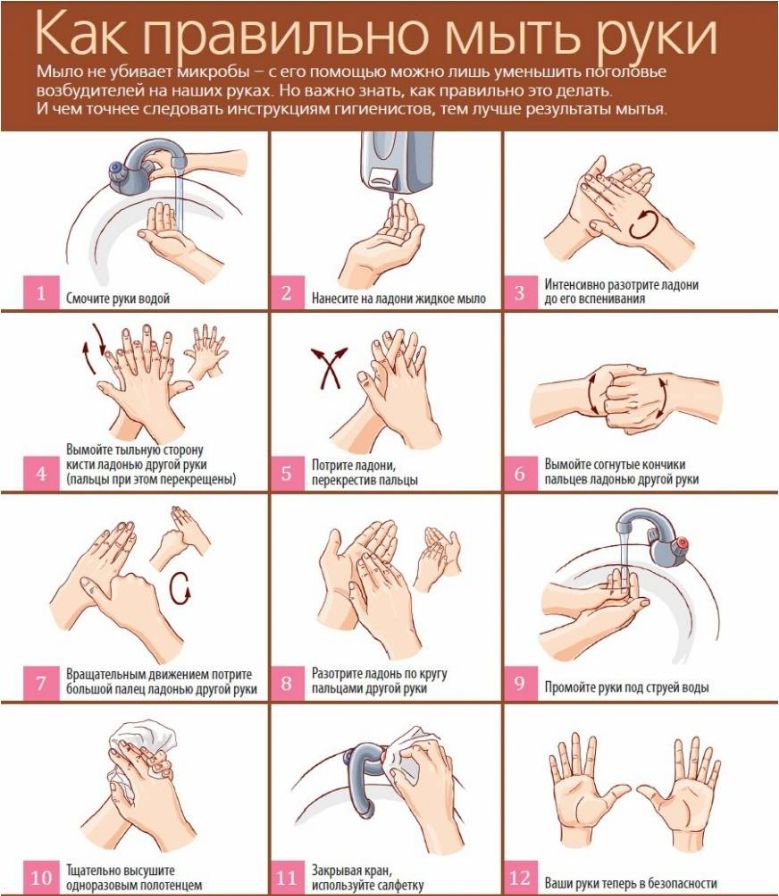 Как правильно мыть руки

Мыло не убивает микробы – с его помощью можно лишь уменьшить поголовье возбудителей на наших руках. Но важно знать, как правильно это делать. И чем точнее следовать инструкциям гигиенистов, тем лучше результаты мытья.

1 Смочите руки водой

2 Нанесите на ладони жидкое мыло

3 Интенсивно разотрите ладони до его вспенивания

4 Вымойте тыльную сторону кисти ладонью другой руки (пальцы при этом перекрещены)

5 Потрите ладони, перекрестив пальцы

6 Вымойте согнутые кончики пальцев ладонью другой руки

7 Вращательным движением потрите большой палец ладонью другой руки

8 Разотрите ладонь по кругу пальцами другой руки

9 Промойте руки под струей воды

10 Тщательно высушите одноразовым полотенцем

11 Закрывая кран, используйте салфетку

12 Ваши руки теперь в безопасности