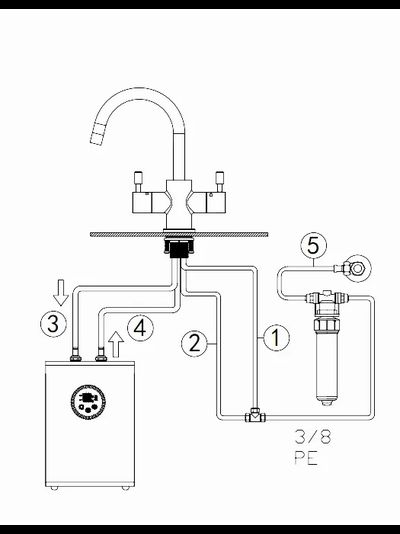 5

3

4

2

1

3/8
PE