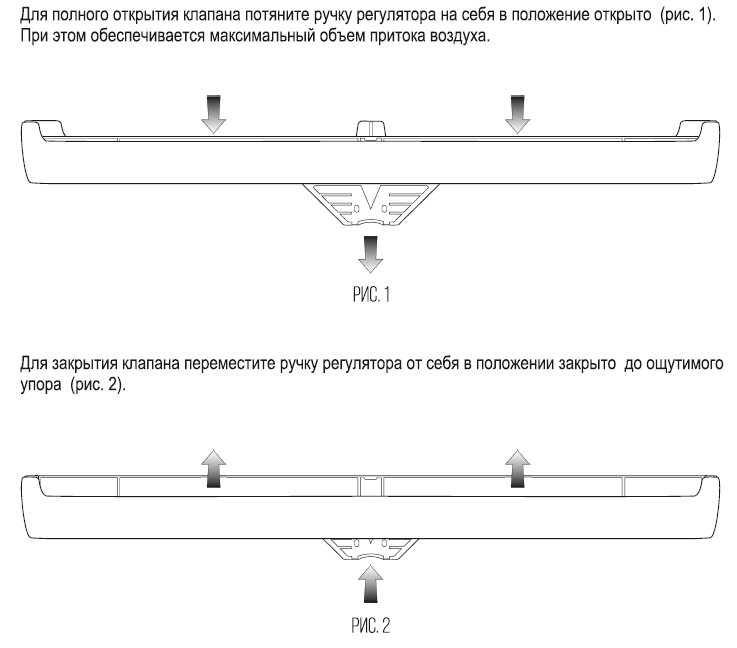 Для полного открытия клапана потяните ручку регулятора на себя в положение открыто  (рис. 1). При этом обеспечивается максимальный объем притока воздуха.

РИС. 1

Для закрытия клапана переместите ручку регулятора от себя в положении закрыто  до ощутимого упора  (рис. 2).

РИС. 2