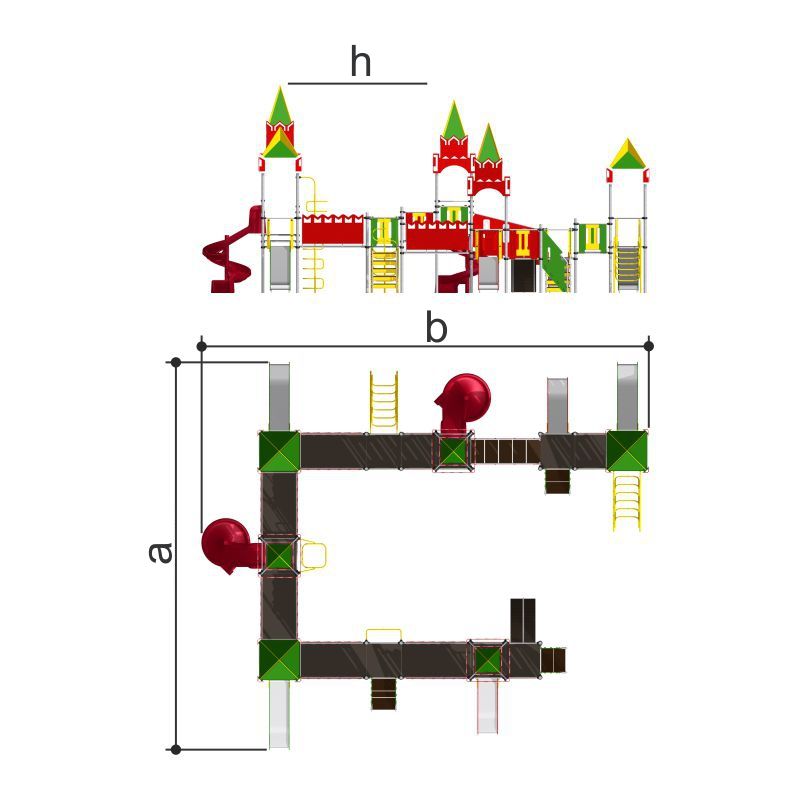 h
b
a