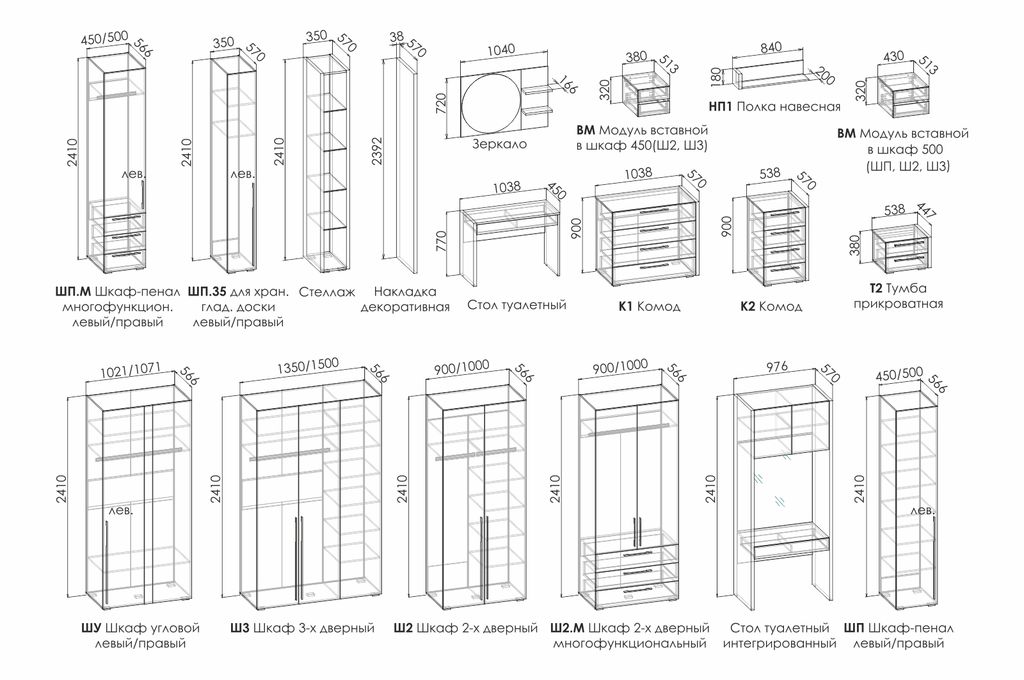 450/500 566
2410
лев.
ШП.М Шкаф-пенал многофункцион. левый/правый

350 570
2410
лев.
ШП.35 для хран. глад. доски левый/правый

350 570
2410
Стеллаж

38 570
2392
Накладка декоративная

1040
166
720
Зеркало

380 513
320
ВМ Модуль вставной в шкаф 450(Ш2, Ш3)

840
80
200
НП1 Полка навесная

430 513
320
ВМ Модуль вставной в шкаф 500 (ШП, Ш2, Ш3)

1038 450
770
Стол туалетный

1038 570
900
К1 Комод

538 570
900
К2 Комод

538 447
380
Т2 Тумба прикроватная

1021/1071 566
2410
лев.
ШУ Шкаф угловой левый/правый

1350/1500 566
2410
Ш3 Шкаф 3-х дверный

900/1000 566
2410
Ш2 Шкаф 2-х дверный

900/1000 566
2410
Ш2.М Шкаф 2-х дверный многофункциональный

976 570
2410
Стол туалетный интегрированный

450/500 566
2410
лев.
ШП Шкаф-пенал левый/правый