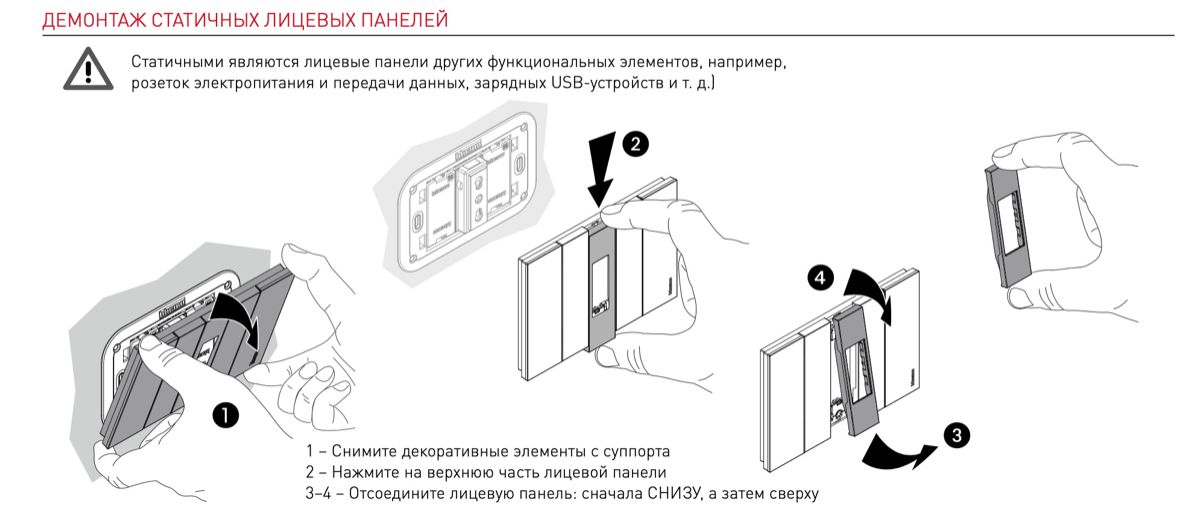 ДЕМОНТАЖ СТАТИЧНЫХ ЛИЦЕВЫХ ПАНЕЛЕЙ

Статичными являются лицевые панели других функциональных элементов, например, розеток электропитания и передачи данных, зарядных USB-устройств и т. д.)

2

4

1

3

1 – Снимите декоративные элементы с суппорта
2 – Нажмите на верхнюю часть лицевой панели
3–4 – Отсоедините лицевую панель: сначала СНИЗУ, а затем сверху