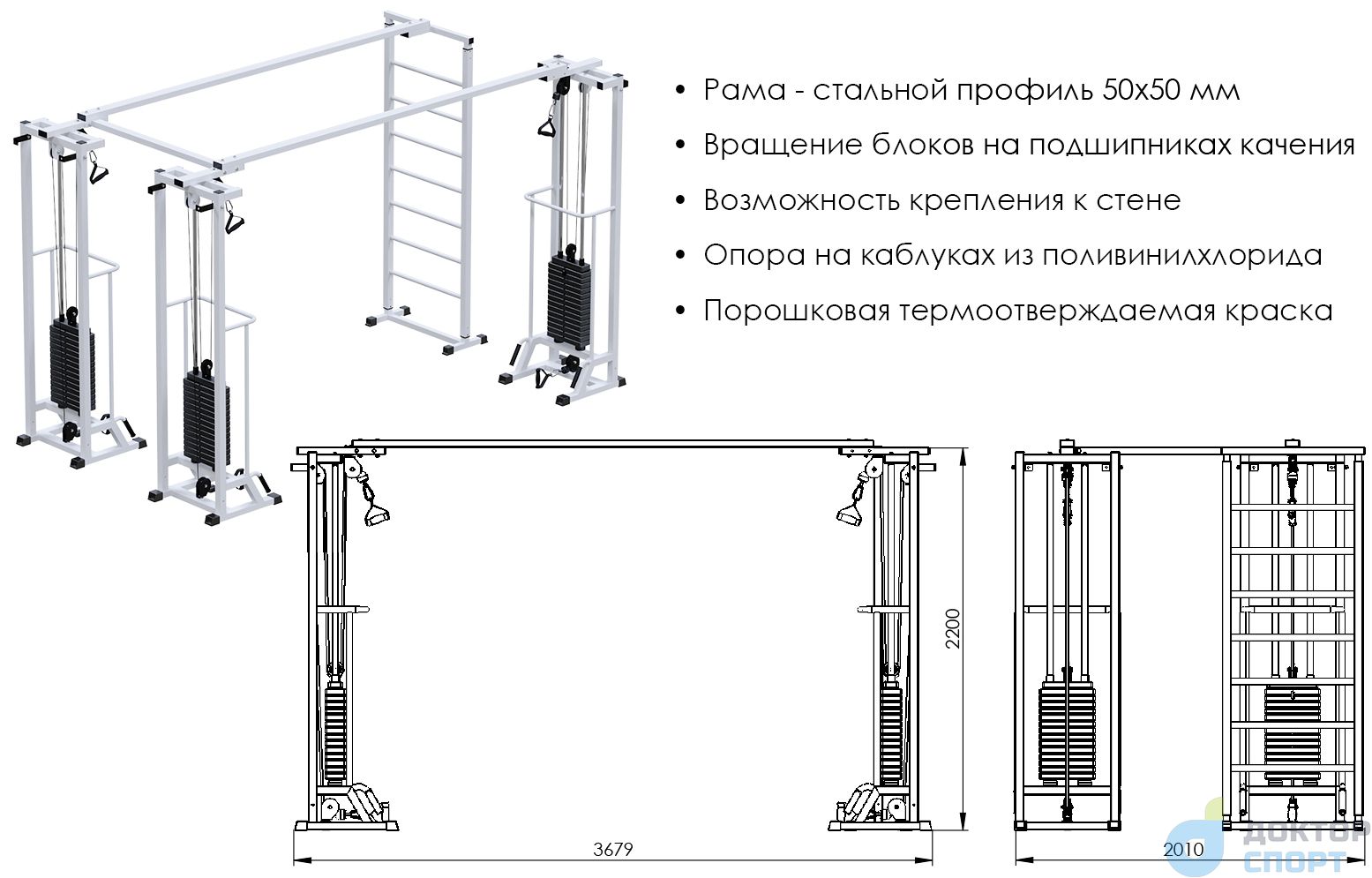 • Рама - стальной профиль 50х50 мм

• Вращение блоков на подшипниках качения

• Возможность крепления к стене

• Опора на каблуках из поливинилхлорида

• Порошковая термоотверждаемая краска

2200

3679

2010

ДОКТОР СПОРТ