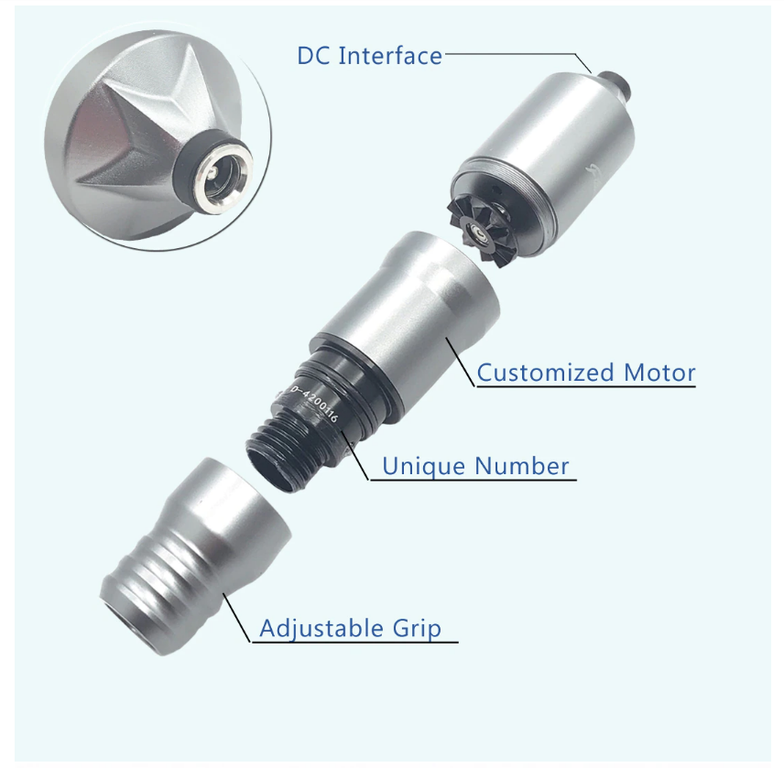 DC Interface

Customized Motor

D-4200116

Unique Number

Adjustable Grip