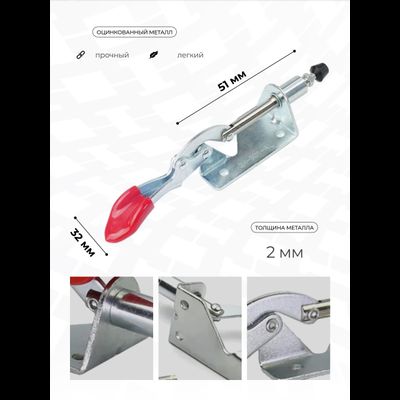 ОЦИНКОВАННЫЙ МЕТАЛЛ

прочный

легкий

51 мм

32 мм

ТОЛЩИНА МЕТАЛЛА

2 мм