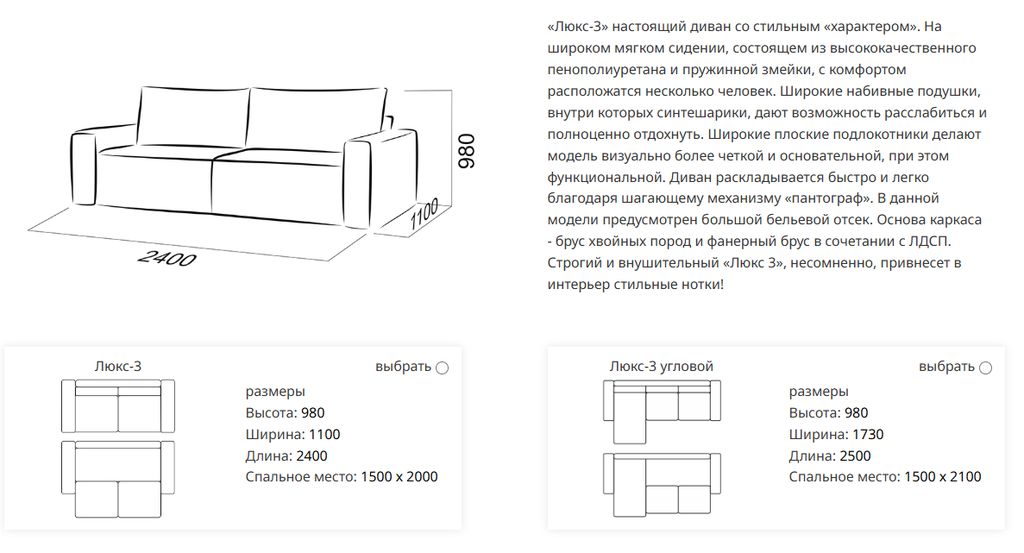 980

1100

2400

«Люкс-3» настоящий диван со стильным «характером». На широком мягком сидении, состоящем из высококачественного пенополиуретана и пружинной змейки, с комфортом расположатся несколько человек. Широкие набивные подушки, внутри которых синтешарики, дают возможность расслабиться и полноценно отдохнуть. Широкие плоские подлокотники делают модель визуально более четкой и основательной, при этом функциональной. Диван раскладывается быстро и легко благодаря шагающему механизму «пантограф». В данной модели предусмотрен большой бельевой отсек. Основа каркаса - брус хвойных пород и фанерный брус в сочетании с ЛДСП. Строгий и внушительный «Люкс 3», несомненно, привнесет в интерьер стильные нотки!

Люкс-3

выбрать

размеры
Высота: 980
Ширина: 1100
Длина: 2400
Спальное место: 1500 x 2000

Люкс-3 угловой

выбрать

размеры
Высота: 980
Ширина: 1730
Длина: 2500
Спальное место: 1500 x 2100