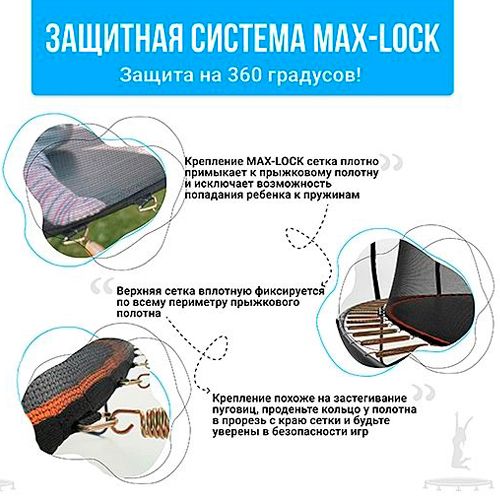 ЗАЩИТНАЯ СИСТЕМА MAX-LOCK

Защита на 360 градусов!

Крепление MAX-LOCK сетка плотно примыкает к прыжковому полотну и исключает возможность попадания ребенка к пружинам

Верхняя сетка вплотную фиксируется по всему периметру прыжкового полотна

Крепление похоже на застегивание пуговиц, проденьте кольцо у полотна в прорезь с краю сетки и будьте уверены в безопасности игр