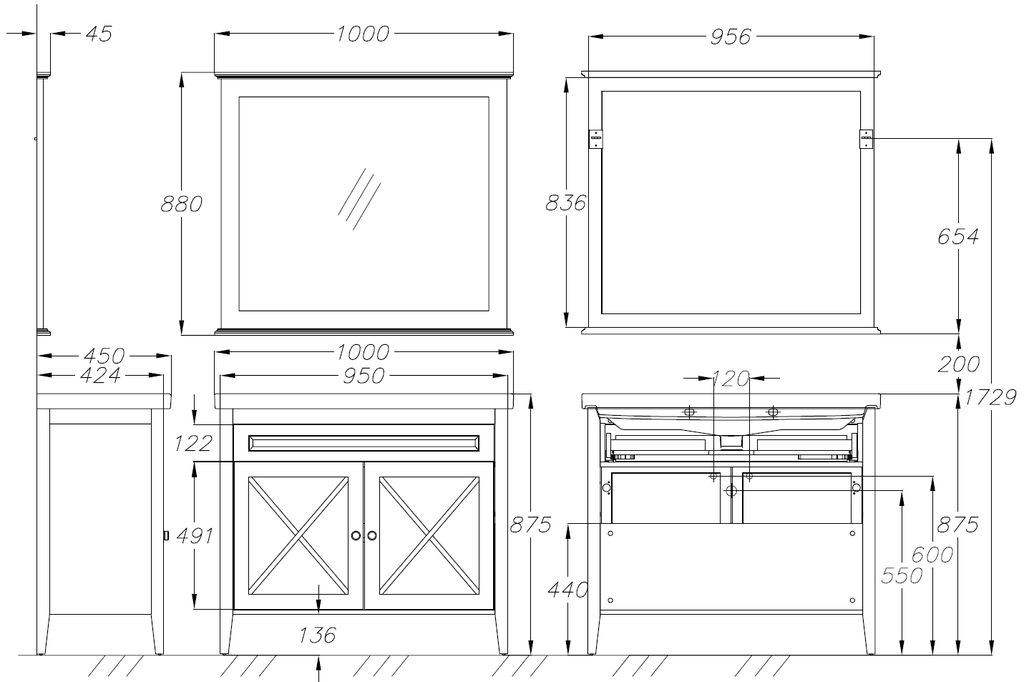 45
1000
956
880
836
654
450
424
1000
950
200
120
1729
122
491
875
875
600
550
440
136