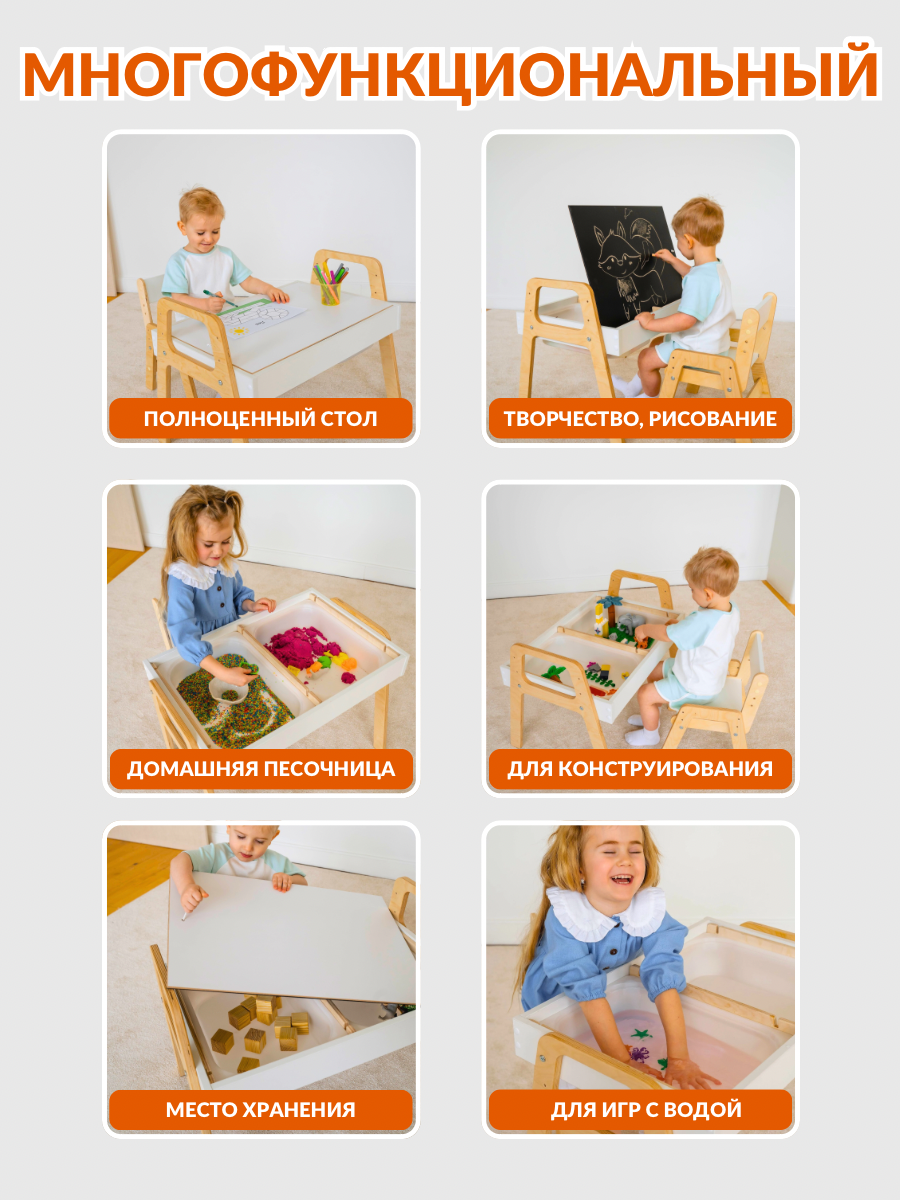 МНОГОФУНКЦИОНАЛЬНЫЙ

ПОЛНОЦЕННЫЙ СТОЛ

ТВОРЧЕСТВО, РИСОВАНИЕ

ДОМАШНЯЯ ПЕСОЧНИЦА

ДЛЯ КОНСТРУИРОВАНИЯ

МЕСТО ХРАНЕНИЯ

ДЛЯ ИГР С ВОДОЙ