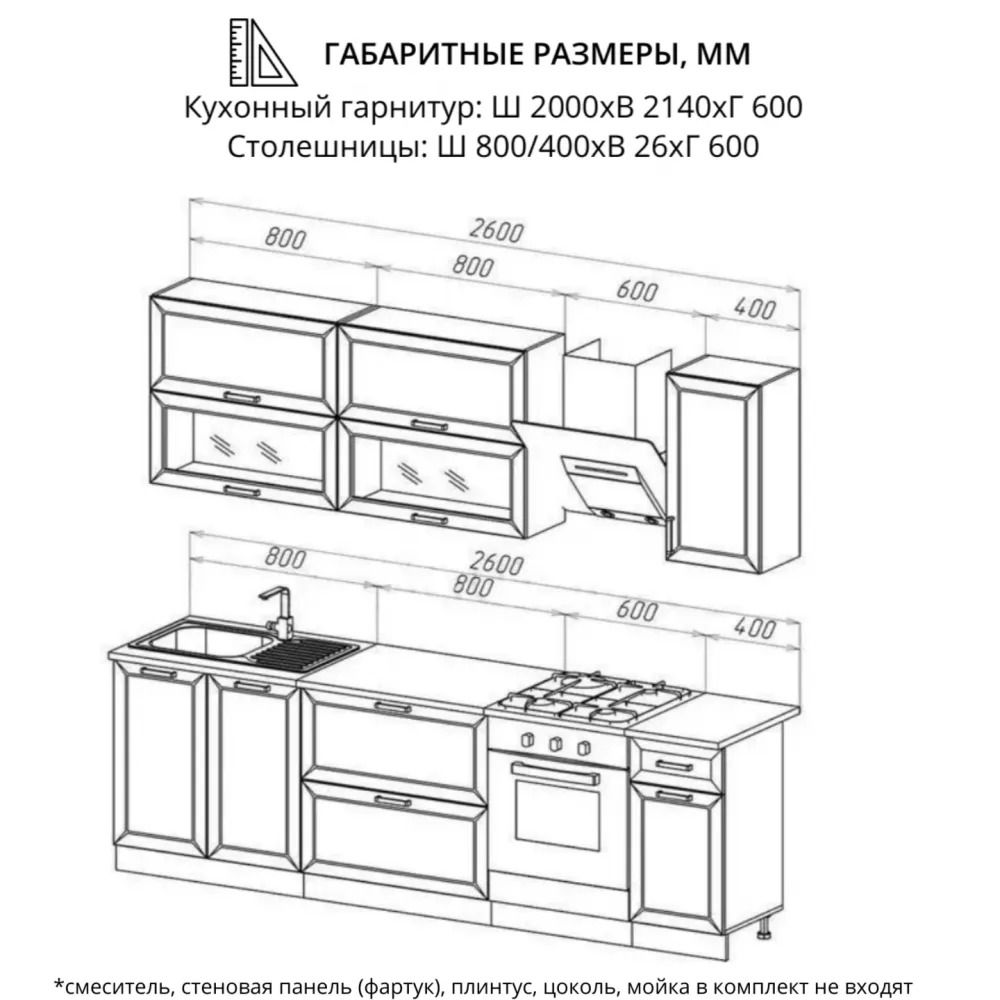 ГАБАРИТНЫЕ РАЗМЕРЫ, ММ
Кухонный гарнитур: Ш 2000хВ 2140хГ 600
Столешницы: Ш 800/400хВ 26хГ 600

2600
800
800
600
400

2600
800
800
600
400

*смеситель, стеновая панель (фартук), плинтус, цоколь, мойка в комплект не входят