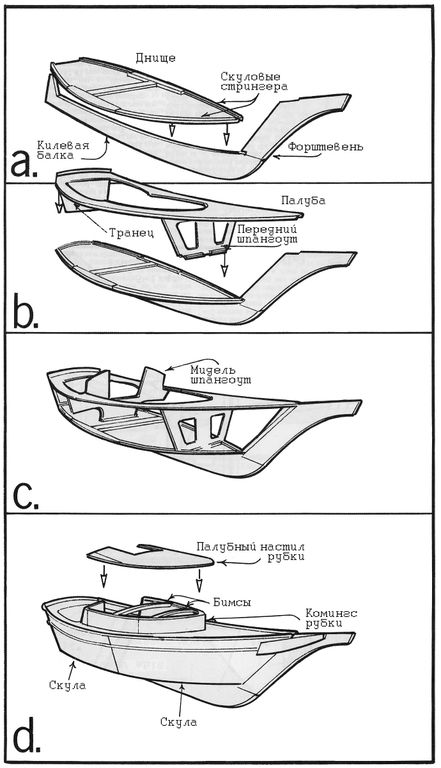 Днище

Скуловые стрингера

Килевая балка

Форштевень

a.

Палуба

Транец

Передний шпангоут

b.

Мидель шпангоут

c.

Палубный настил рубки

Бимсы

Комингс рубки

Скула

Скула

d.