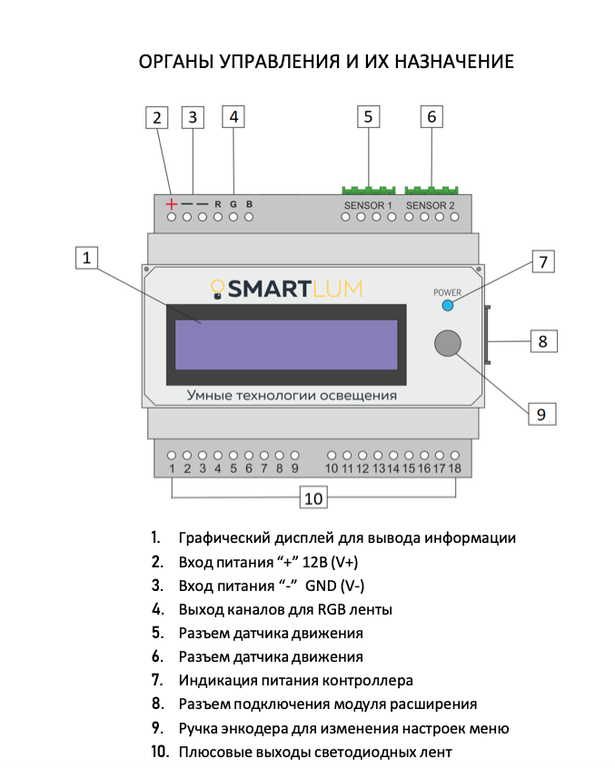 ОРГАНЫ УПРАВЛЕНИЯ И ИХ НАЗНАЧЕНИЕ

2 3 4 5 6

+ — — R G B SENSOR 1 SENSOR 2

1

SMARTLUM

POWER

7

8

9

Умные технологии освещения

1 2 3 4 5 6 7 8 9 10 11 12 13 14 15 16 17 18

10

1. Графический дисплей для вывода информации
2. Вход питания “+” 12В (V+)
3. Вход питания “-” GND (V-)
4. Выход каналов для RGB ленты
5. Разъем датчика движения
6. Разъем датчика движения
7. Индикация питания контроллера
8. Разъем подключения модуля расширения
9. Ручка энкодера для изменения настроек меню
10. Плюсовые выходы светодиодных лент