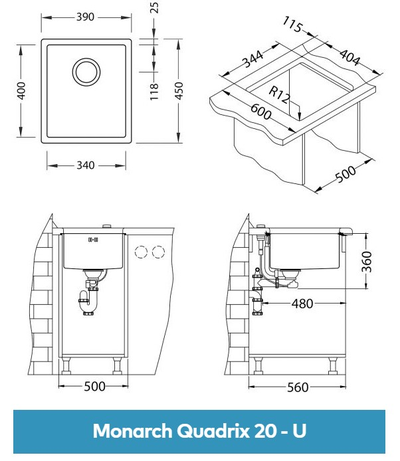 390
25
400
118
450
340
115
344
404
R12
600
500
360
480
500
560
Monarch Quadrix 20 - U