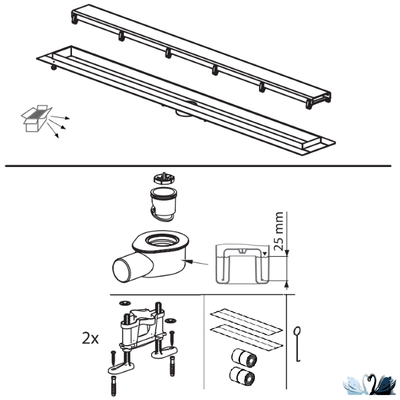 25 mm

2x