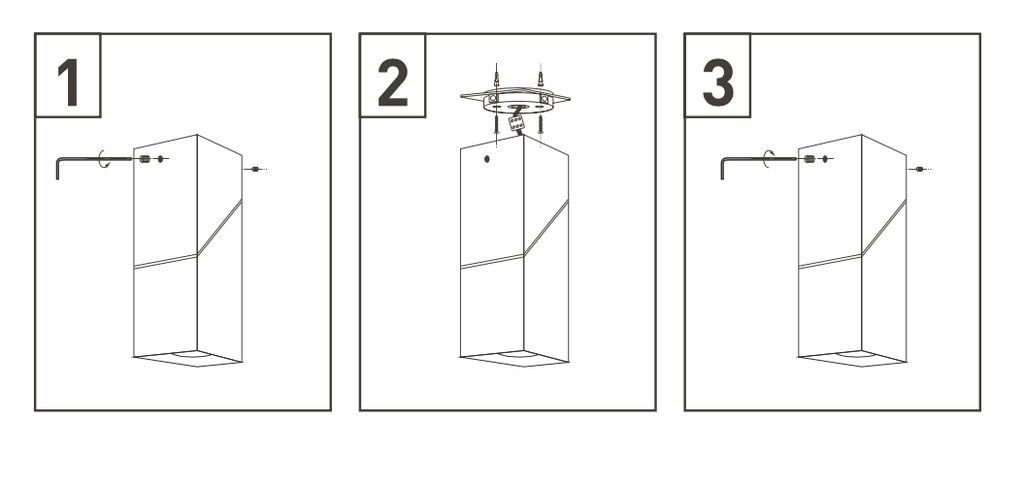 1

2

3