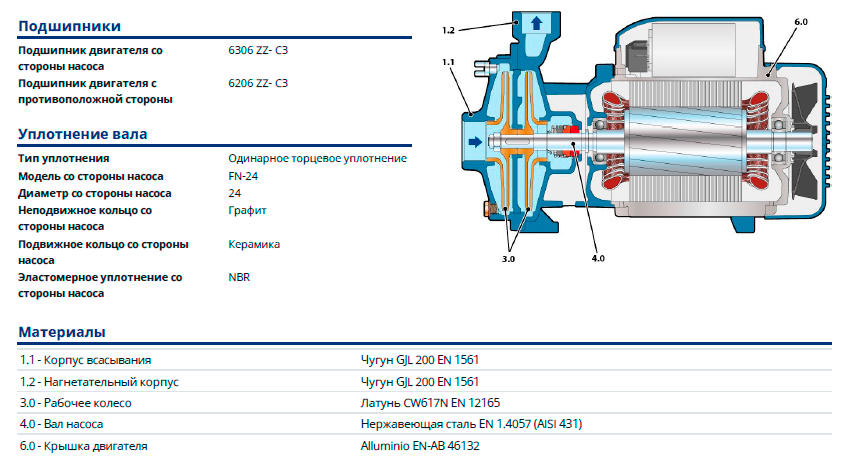 Подшипники

| | |
|---|---|
| Подшипник двигателя со стороны насоса | 6306 ZZ- C3 |
| Подшипник двигателя с противоположной стороны | 6206 ZZ- C3 |

Уплотнение вала

| | |
|---|---|
| Тип уплотнения | Одинарное торцевое уплотнение |
| Модель со стороны насоса | FN-24 |
| Диаметр со стороны насоса | 24 |
| Неподвижное кольцо со стороны насоса | Графит |
| Подвижное кольцо со стороны насоса | Керамика |
| Эластомерное уплотнение со стороны насоса | NBR |

1.2

1.1

6.0

3.0

4.0

Материалы

| | |
|---|---|
| 1.1 - Корпус всасывания | Чугун GJL 200 EN 1561 |
| 1.2 - Нагнетательный корпус | Чугун GJL 200 EN 1561 |
| 3.0 - Рабочее колесо | Латунь CW617N EN 12165 |
| 4.0 - Вал насоса | Нержавеющая сталь EN 1.4057 (AISI 431) |
| 6.0 - Крышка двигателя | Alluminio EN-AB 46132 |