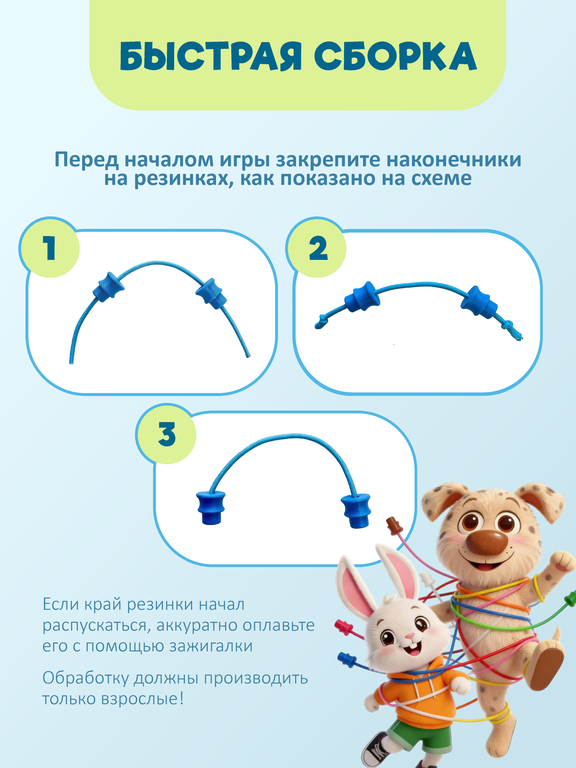 БЫСТРАЯ СБОРКА

Перед началом игры закрепите наконечники на резинках, как показано на схеме

1

2

3

Если край резинки начал распускаться, аккуратно оплавьте его с помощью зажигалки

Обработку должны производить только взрослые!