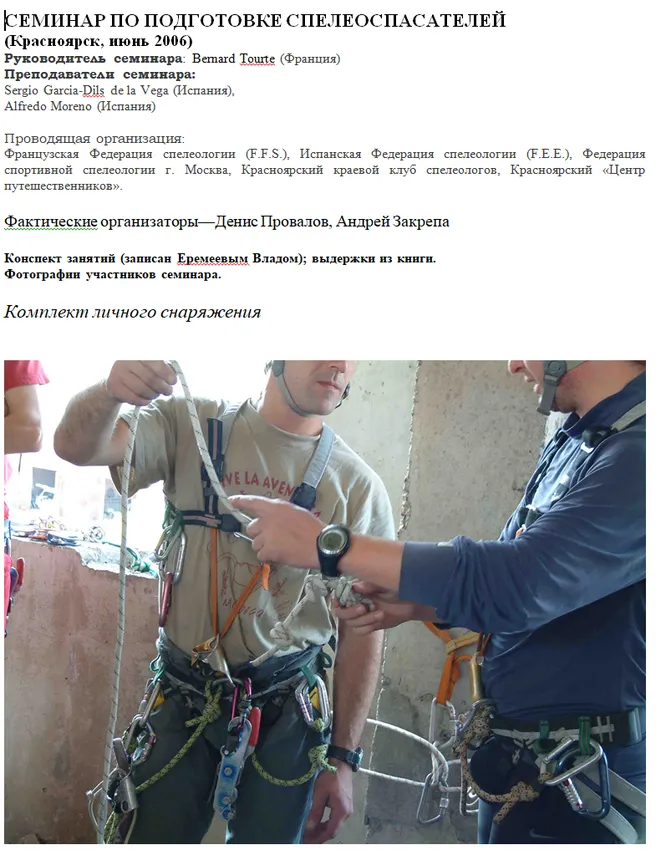 СЕМИНАР ПО ПОДГОТОВКЕ СПЕЛЕОСПАСАТЕЛЕЙ
(Красноярск, июнь 2006)
Руководитель семинара: Bernard Tourte (Франция)
Преподаватели семинара:
Sergio Garcia-Dils de la Vega (Испания),
Alfredo Moreno (Испания)

Проводящая организация:
Французская Федерация спелеологии (F.F.S.), Испанская Федерация спелеологии (F.E.E.), Федерация спортивной спелеологии г. Москва, Красноярский краевой клуб спелеологов, Красноярский «Центр путешественников».

Фактические организаторы—Денис Провалов, Андрей Закрепа

Конспект занятий (записан Еремеевым Владом); выдержки из книги.
Фотографии участников семинара.

Комплект личного снаряжения

VE LA AVEN