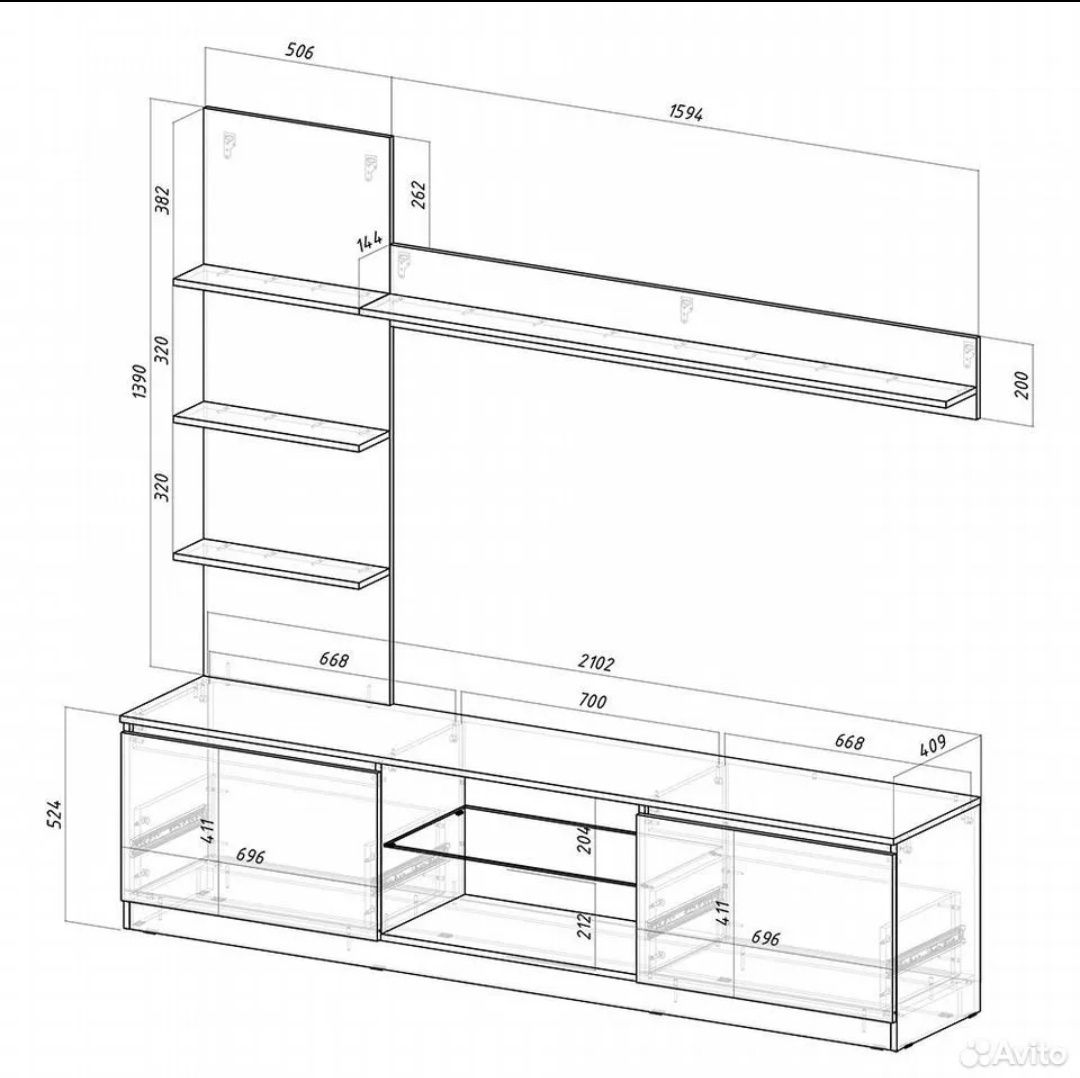 506
1594
382
262
144
1390
320
320
200
668
2102
700
668
409
524
411
696
204
212
411
696
Avito