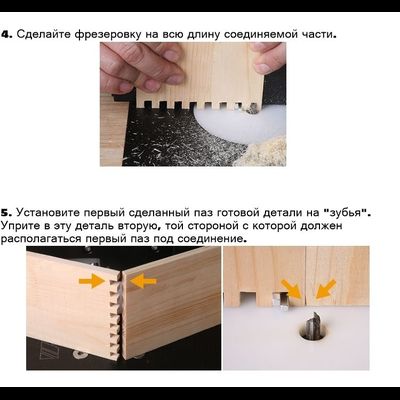 4. Сделайте фрезеровку на всю длину соединяемой части.

5. Установите первый сделанный паз готовой детали на "зубья". Уприте в эту деталь вторую, той стороной с которой должен располагаться первый паз под соединение.