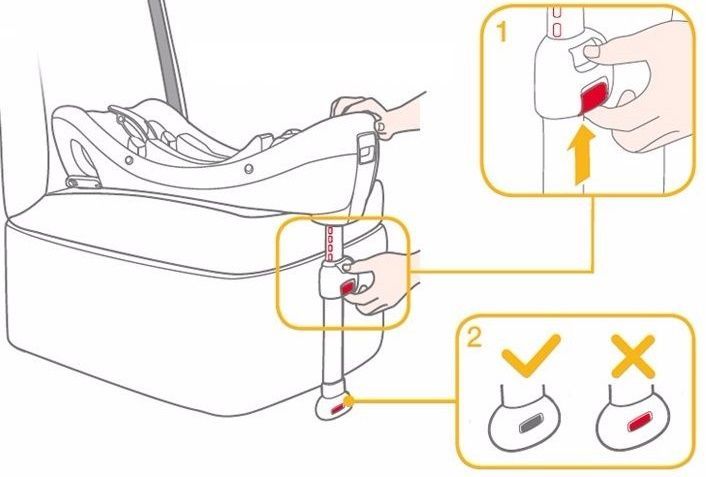 1

2