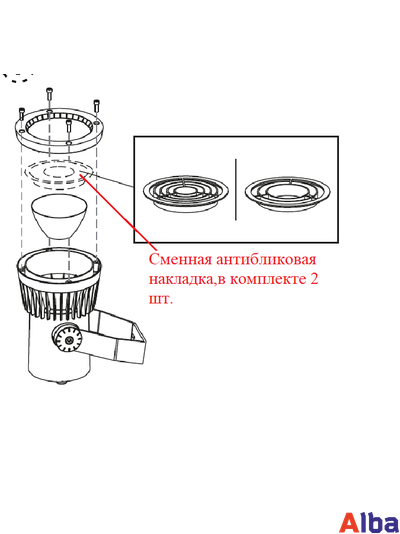 Сменная антибликовая накладка,в комплекте 2 шт.

Alba