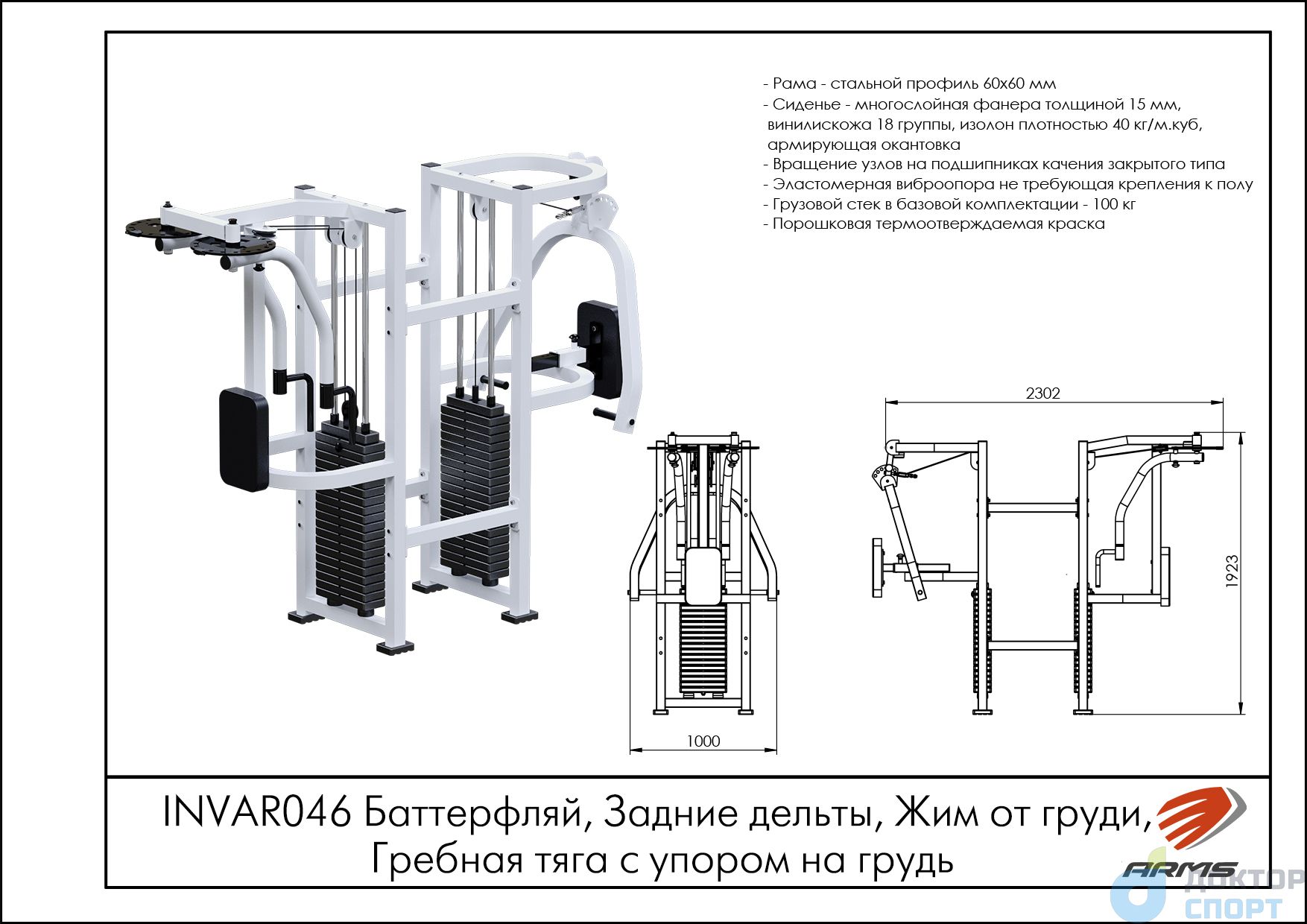 - Рама - стальной профиль 60х60 мм
- Сиденье - многослойная фанера толщиной 15 мм, винилискожа 18 группы, изолон плотностью 40 кг/м.куб, армирующая окантовка
- Вращение узлов на подшипниках качения закрытого типа
- Эластомерная виброопора не требующая крепления к полу
- Грузовой стек в базовой комплектации - 100 кг
- Порошковая термоотверждаемая краска

2302

1923

1000

INVAR046 Баттерфляй, Задние дельты, Жим от груди, Гребная тяга с упором на грудь

ARMS

ДОКТОР СПОРТ