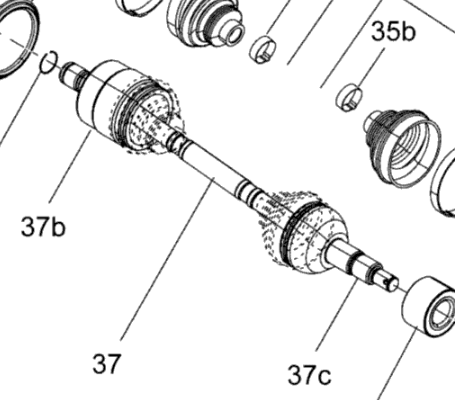 35b

37b

37

37c