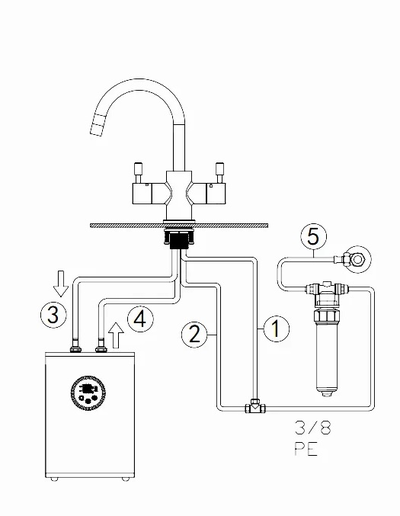 5

3

4

2

1

3/8
PE