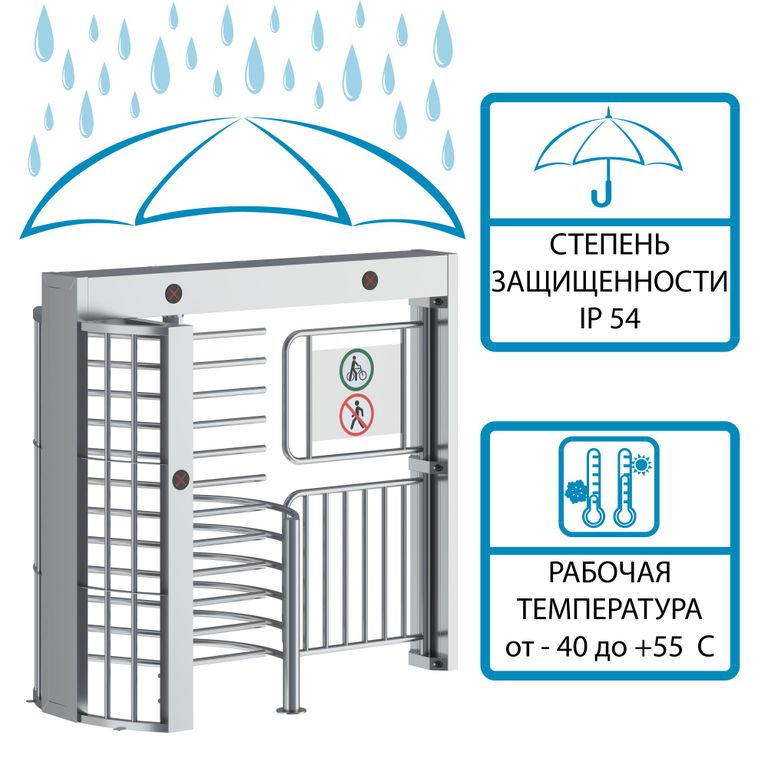 СТЕПЕНЬ ЗАЩИЩЕННОСТИ IP 54

РАБОЧАЯ ТЕМПЕРАТУРА от - 40 до +55  С