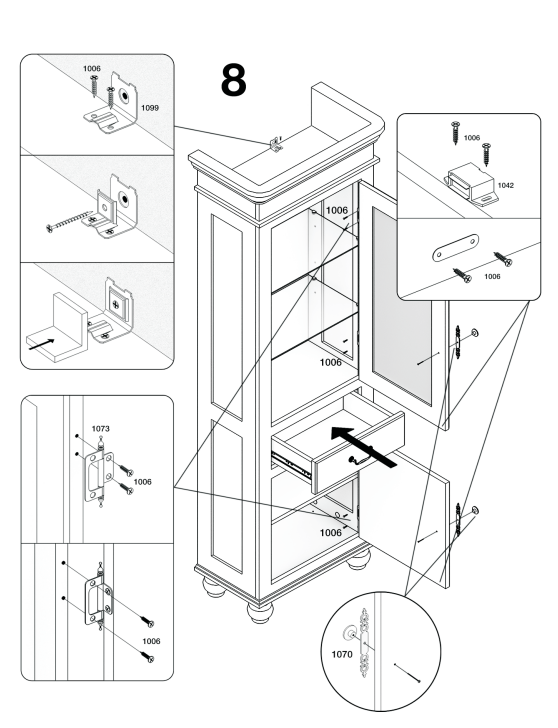 8

1006
1099

1006
1042

1006

1006

1006

1073

1006

1006

1006

1070